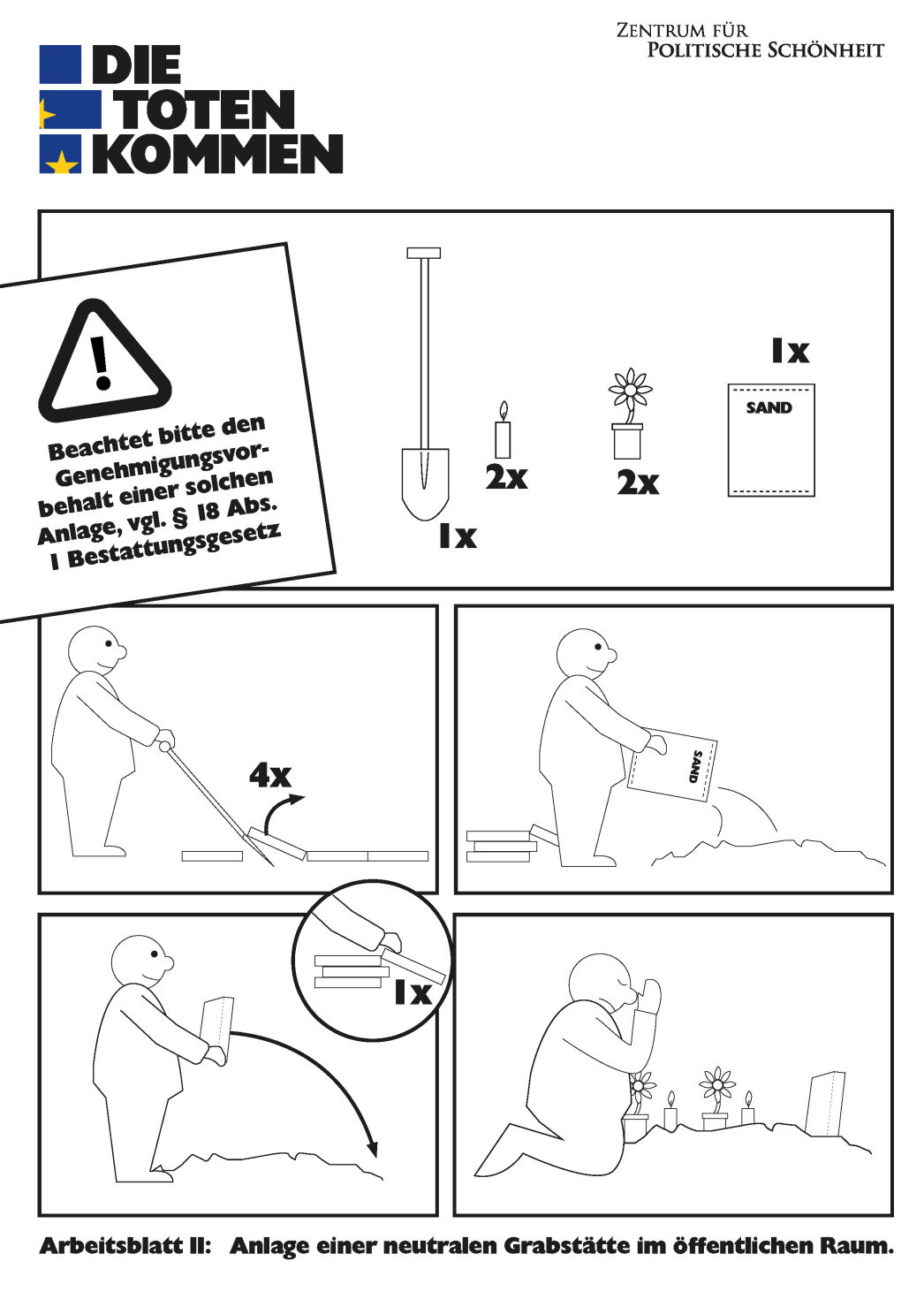 DIE TOTEN KOMMEN

ZENTRUM FÜR POLITISCHE SCHÖNHEIT

!

Beachtet bitte den Genehmigungsvorbehalt einer solchen Anlage, vgl. § 18 Abs. 1 Bestattungsgesetz

1x

2x

2x

1x

SAND

4x

SAND

1x

Arbeitsblatt II: Anlage einer neutralen Grabstätte im öffentlichen Raum.